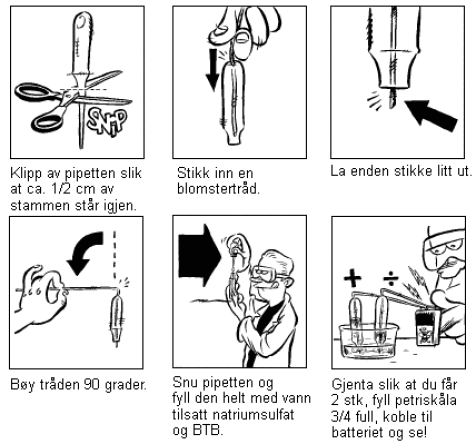 SNIP

Klipp av pipetten slik at ca. 1/2 cm av stammen står igjen.

Stikk inn en blomstertråd.

La enden stikke litt ut.

Bøy tråden 90 grader.

Snu pipetten og fyll den helt med vann tilsatt natriumsulfat og BTB.

+ ÷

Gjenta slik at du får 2 stk, fyll petriskåla 3/4 full, koble til batteriet og se!